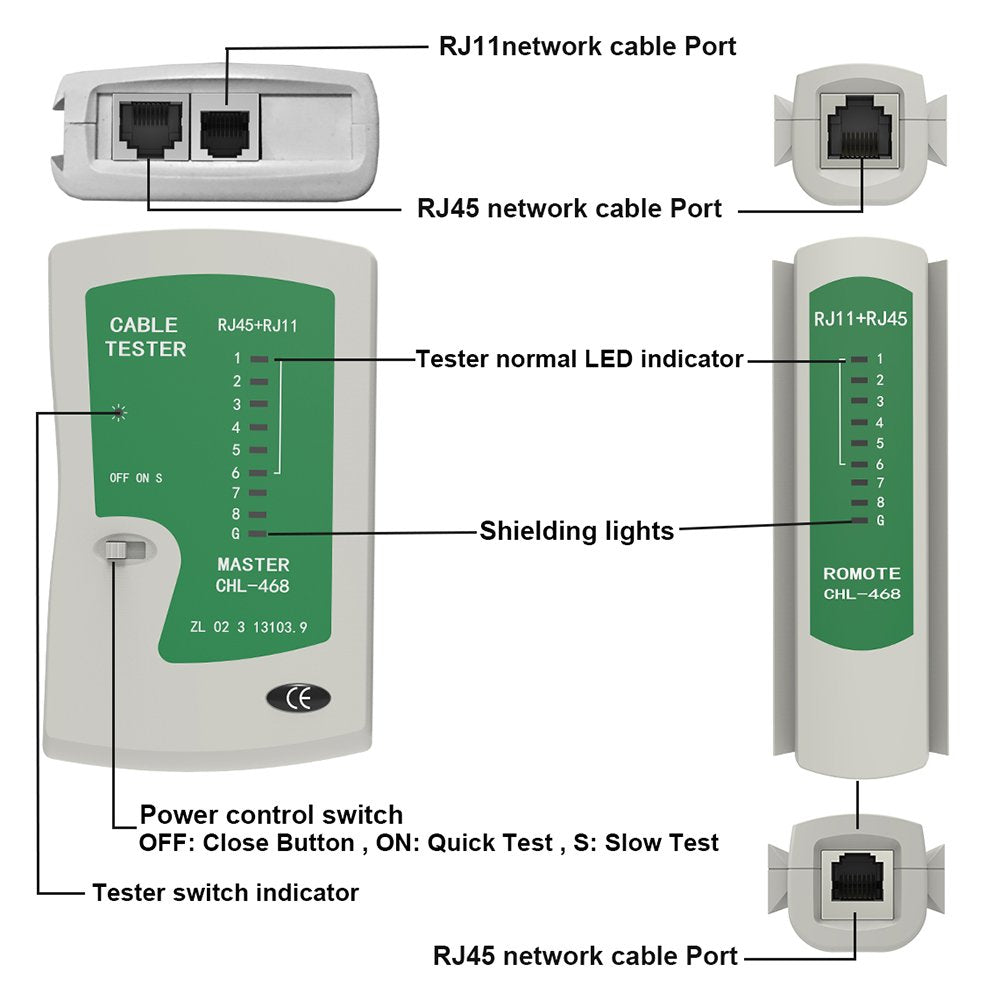 RJ11network cable Port

RJ45 network cable Port

CABLE TESTER

RJ45+RJ11

1
2
3
4
5
6
7
8
G

OFF ON S

MASTER
CHL-468

ZL 02 3 13103.9

CE

Tester normal LED indicator

Shielding lights

RJ11+RJ45

1
2
3
4
5
6
7
8
G

ROMOTE
CHL-468

Power control switch
OFF: Close Button , ON: Quick Test , S: Slow Test

Tester switch indicator

RJ45 network cable Port